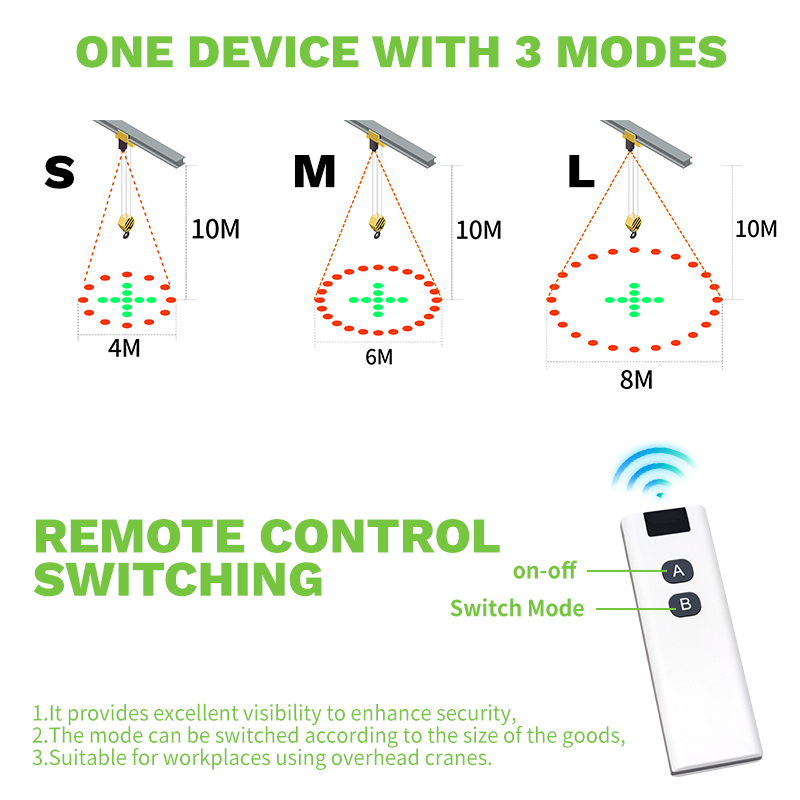 ONE DEVICE WITH 3 MODES

S

10M

4M

M

10M

6M

L

10M

8M

REMOTE CONTROL SWITCHING

on-off

A

Switch Mode

B

1.It provides excellent visibility to enhance security,
2.The mode can be switched according to the size of the goods,
3.Suitable for workplaces using overhead cranes.